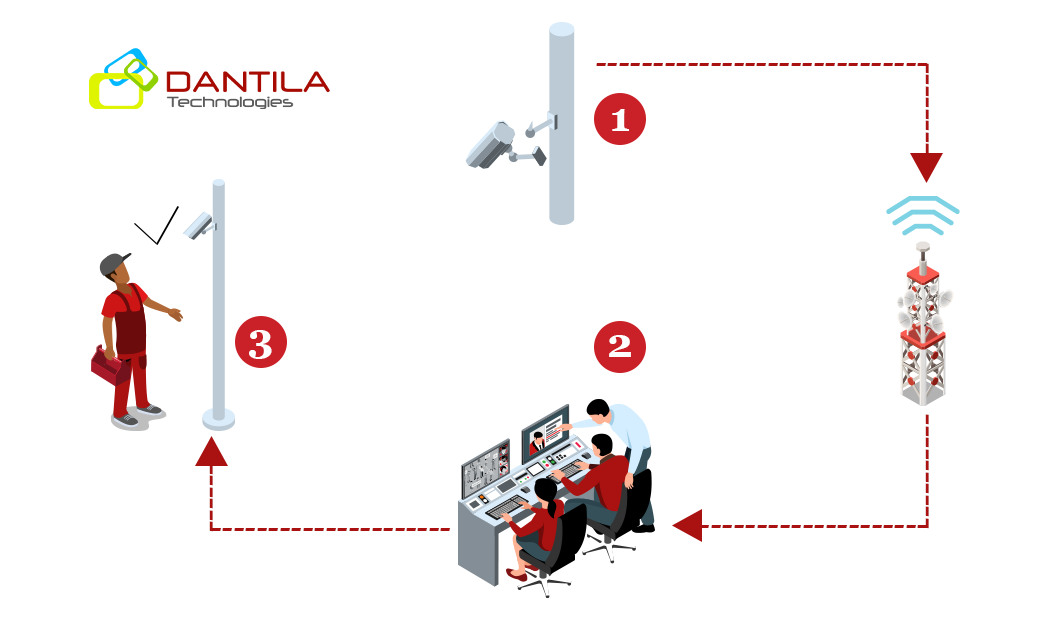 DANTILA
Technologies

1

2

3